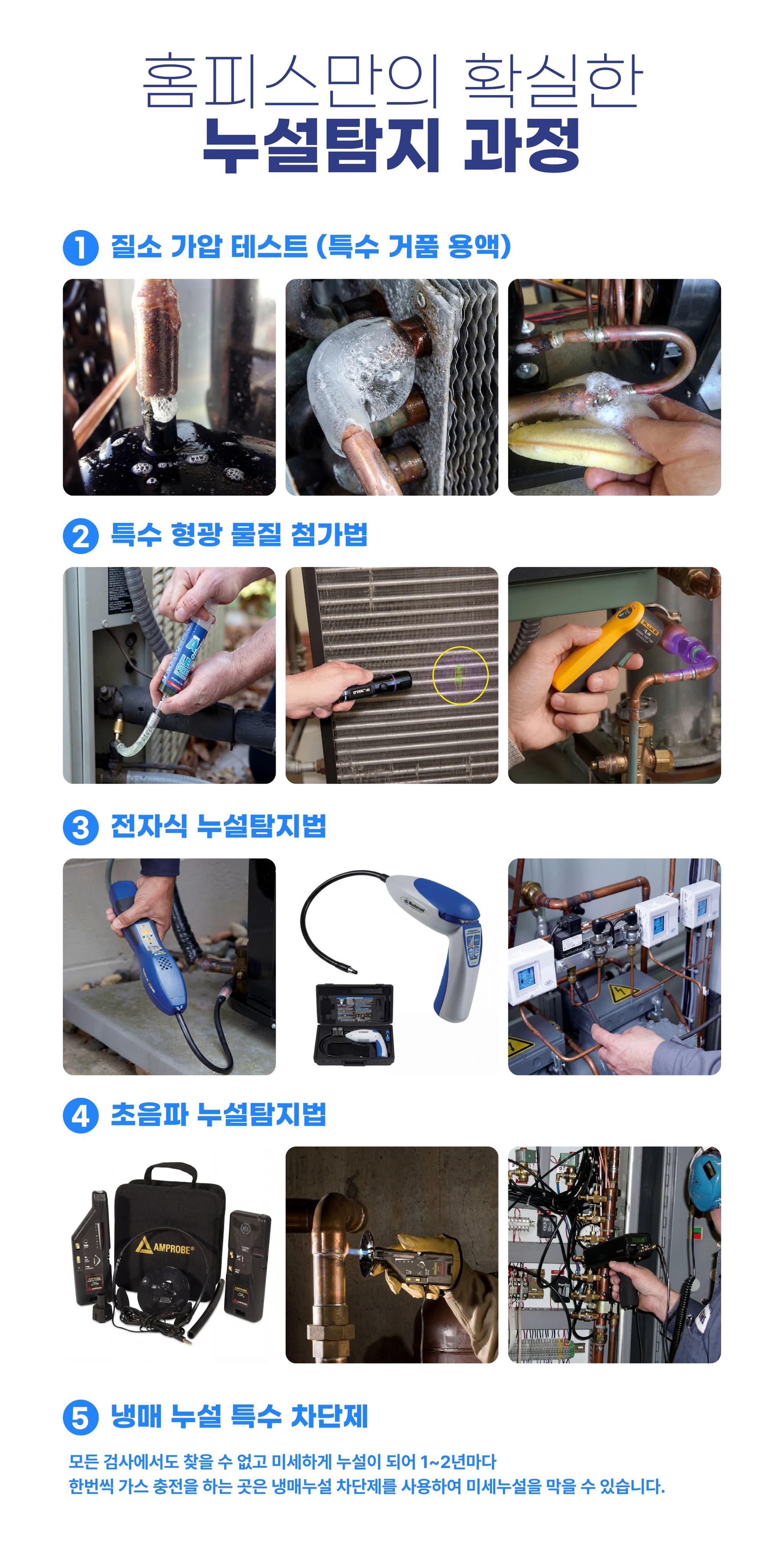 홈피스만의 확실한
누설탐지 과정

1 질소 가압 테스트 (특수 거품 용액)

2 특수 형광 물질 첨가법

3 전자식 누설탐지법

4 초음파 누설탐지법

AMPROBE

5 냉매 누설 특수 차단제

모든 검사에서도 찾을 수 없고 미세하게 누설이 되어 1~2년마다
한번씩 가스 충전을 하는 곳은 냉매누설 차단제를 사용하여 미세누설을 막을 수 있습니다.